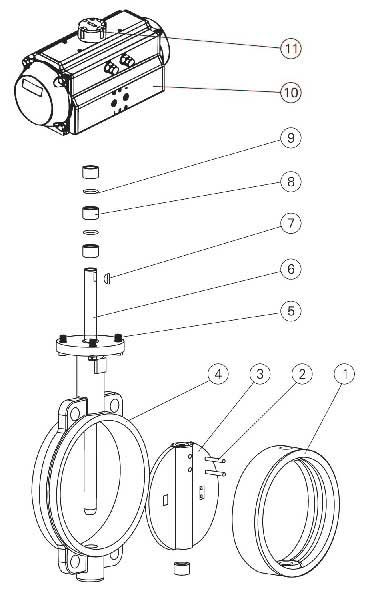 11
10
9
8
7
6
5
4
3
2
1